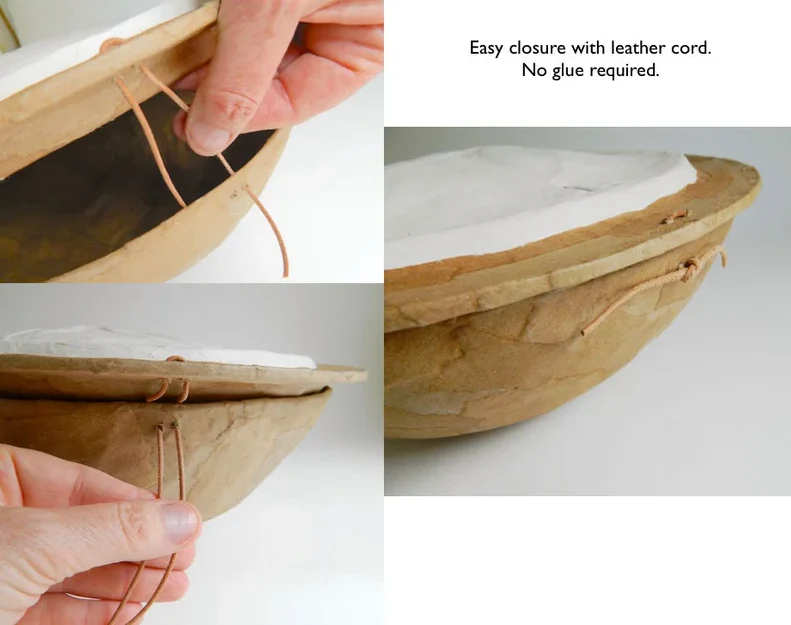 Easy closure with leather cord.
No glue required.